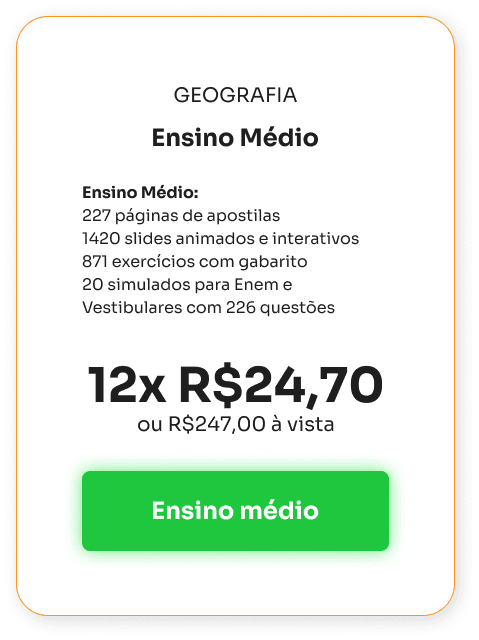 GEOGRAFIA

Ensino Médio

Ensino Médio:
227 páginas de apostilas
1420 slides animados e interativos
871 exercícios com gabarito
20 simulados para Enem e Vestibulares com 226 questões

12x R$24,70
ou R$247,00 à vista

Ensino médio